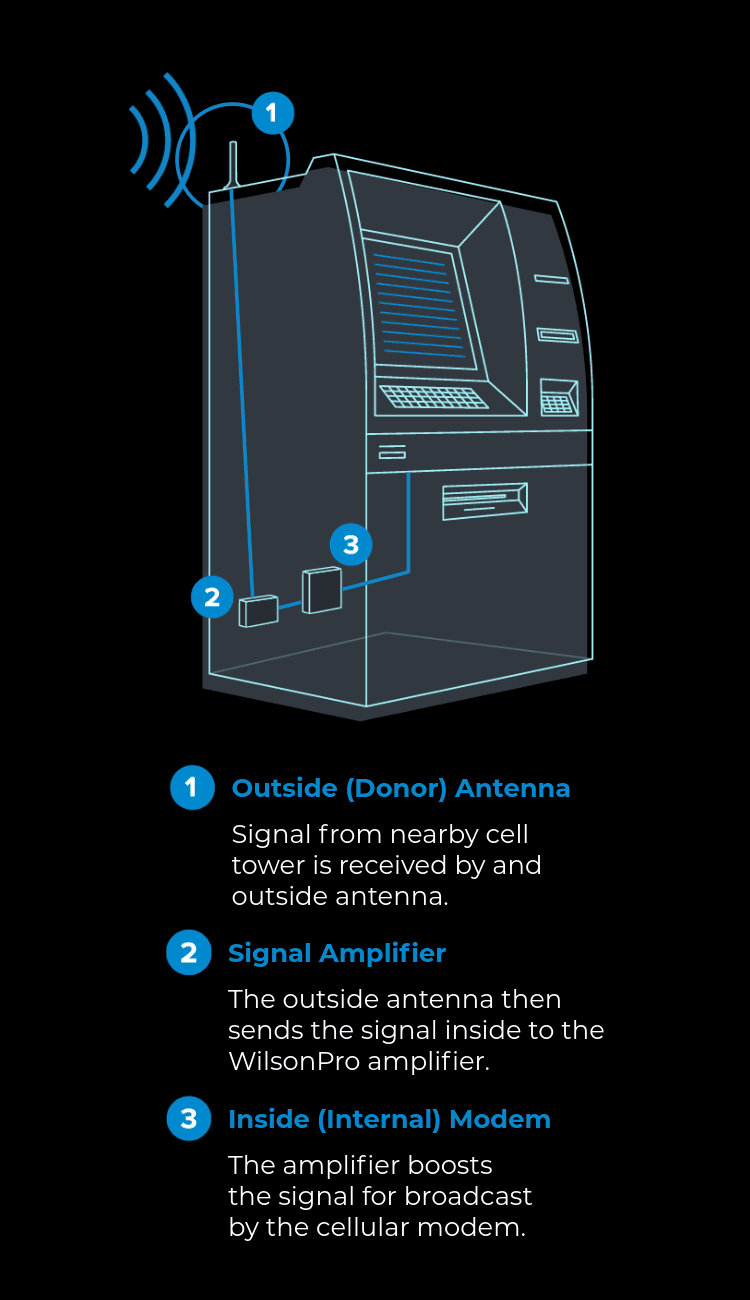 1

3

2

1 Outside (Donor) Antenna

Signal from nearby cell tower is received by and outside antenna.

2 Signal Amplifier

The outside antenna then sends the signal inside to the WilsonPro amplifier.

3 Inside (Internal) Modem

The amplifier boosts the signal for broadcast by the cellular modem.